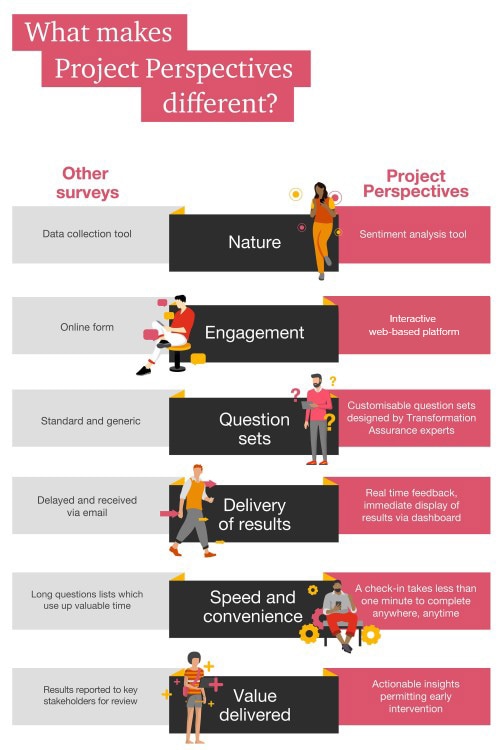 What makes Project Perspectives different?

Other surveys

Project Perspectives

Data collection tool

Nature

Sentiment analysis tool

Online form

Engagement

Interactive web-based platform

Standard and generic

Question sets

Customisable question sets designed by Transformation Assurance experts

Delayed and received via email

Delivery of results

Real time feedback, immediate display of results via dashboard

Long questions lists which use up valuable time

Speed and convenience

A check-in takes less than one minute to complete anywhere, anytime

Results reported to key stakeholders for review

Value delivered

Actionable insights permitting early intervention